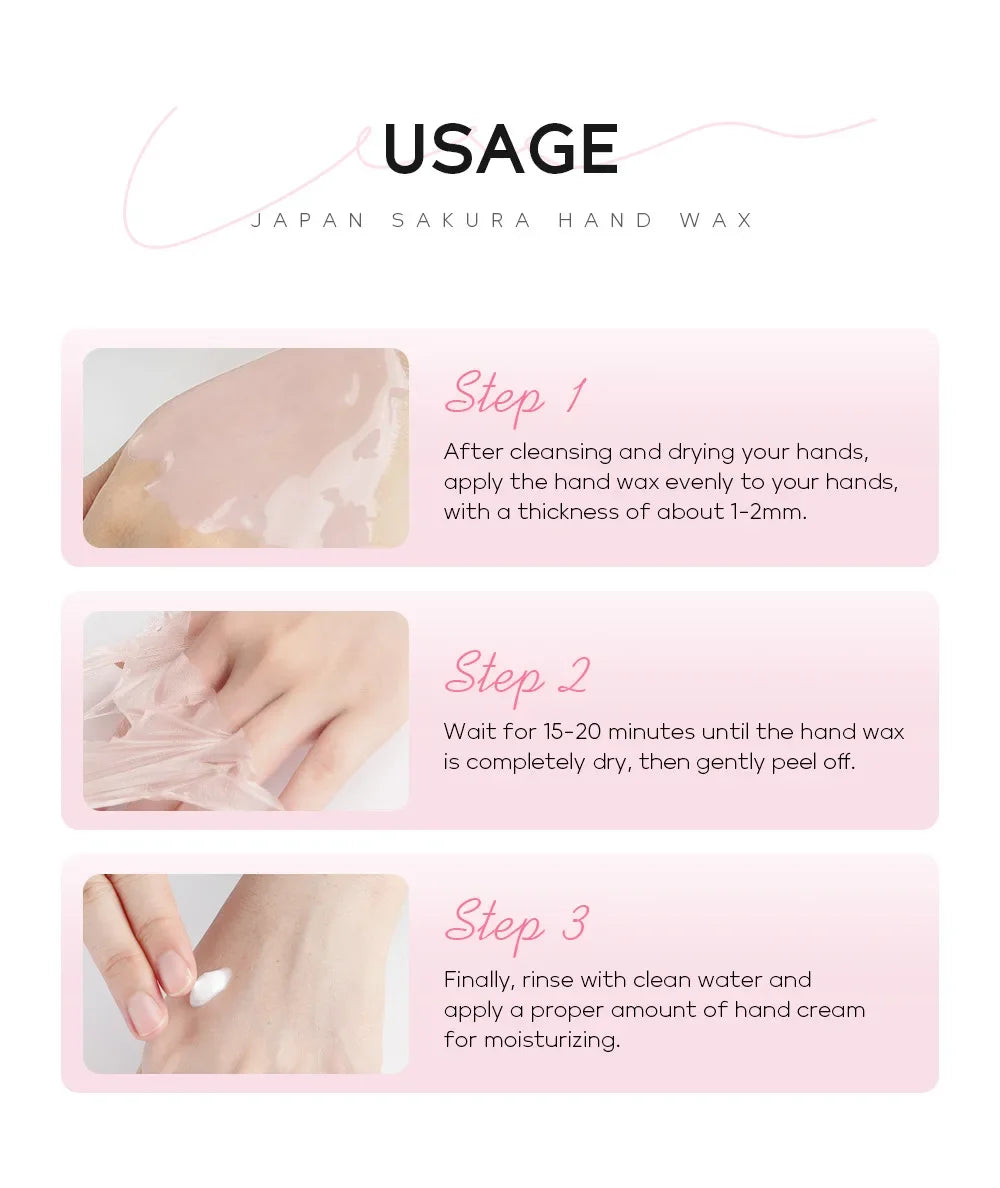 USAGE

JAPAN SAKURA HAND WAX

Step 1

After cleansing and drying your hands, apply the hand wax evenly to your hands, with a thickness of about 1-2mm.

Step 2

Wait for 15-20 minutes until the hand wax is completely dry, then gently peel off.

Step 3

Finally, rinse with clean water and apply a proper amount of hand cream for moisturizing.